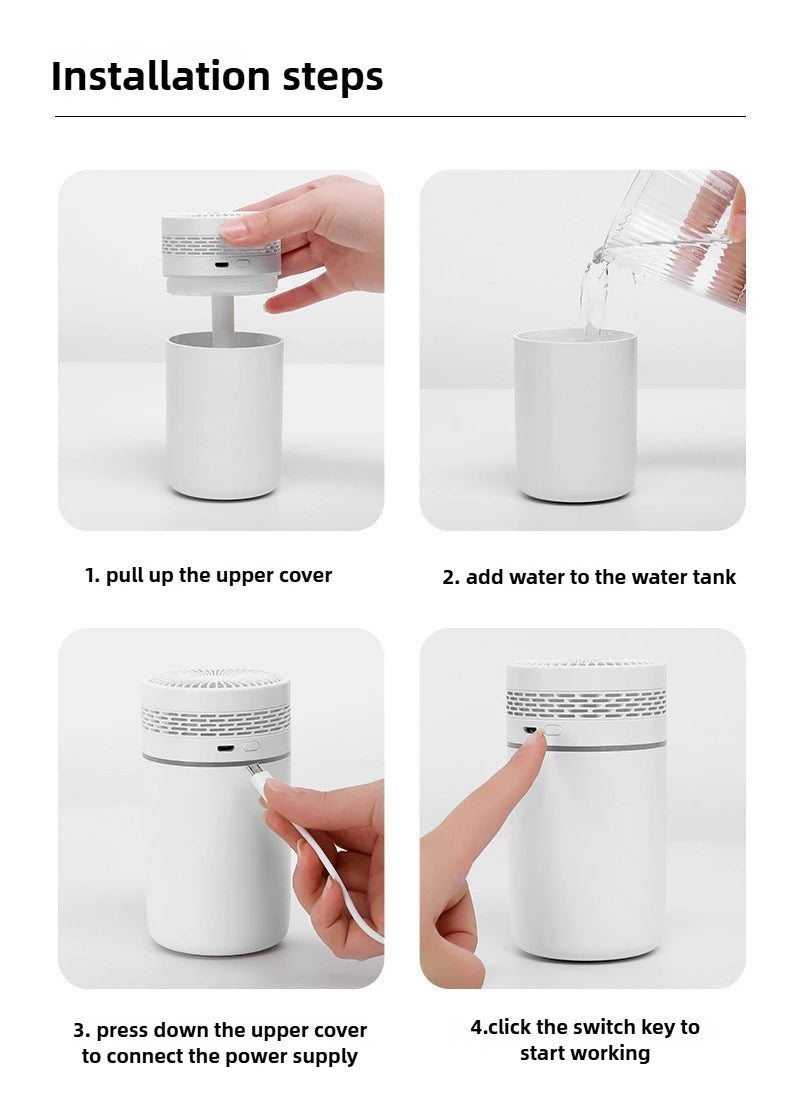 Installation steps

1. pull up the upper cover

2. add water to the water tank

3. press down the upper cover to connect the power supply

4.click the switch key to start working